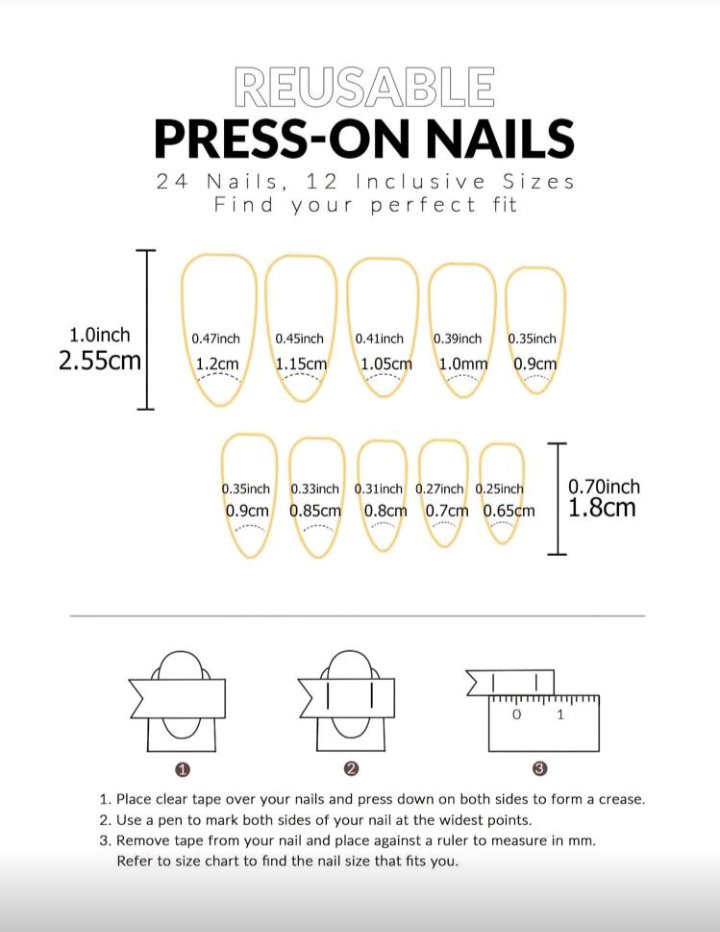 REUSABLE
PRESS-ON NAILS
24 Nails, 12 Inclusive Sizes
Find your perfect fit

1.0inch
2.55cm

0.47inch 1.2cm
0.45inch 1.15cm
0.41inch 1.05cm
0.39inch 1.0mm
0.35inch 0.9cm

0.35inch 0.9cm
0.33inch 0.85cm
0.31inch 0.8cm
0.27inch 0.7cm
0.25inch 0.65cm

0.70inch
1.8cm

0 1

1 2 3

1. Place clear tape over your nails and press down on both sides to form a crease.
2. Use a pen to mark both sides of your nail at the widest points.
3. Remove tape from your nail and place against a ruler to measure in mm. Refer to size chart to find the nail size that fits you.