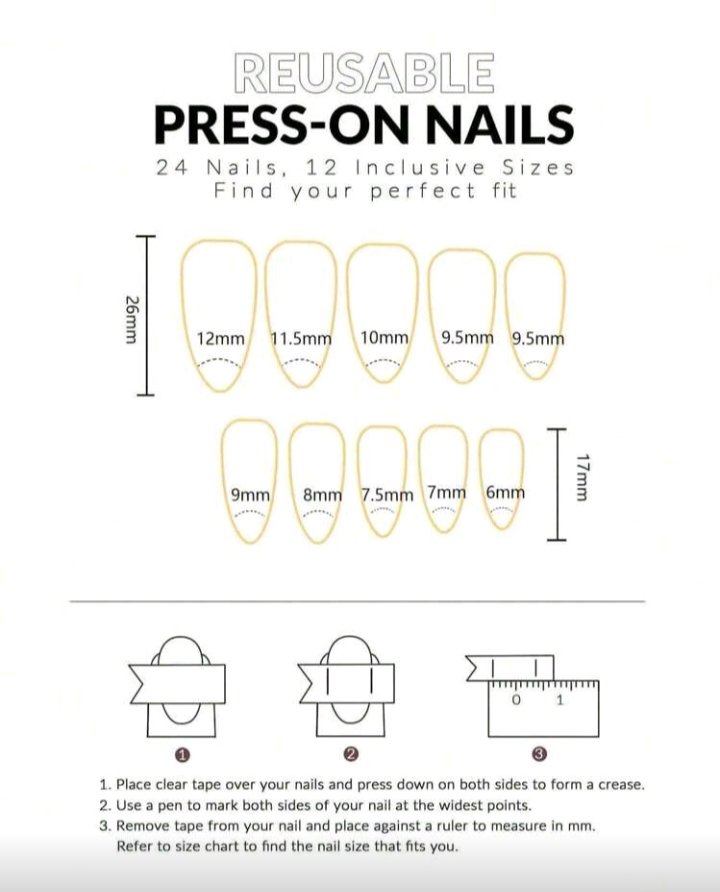 REUSABLE
PRESS-ON NAILS
24 Nails, 12 Inclusive Sizes
Find your perfect fit

26mm

12mm 11.5mm 10mm 9.5mm 9.5mm

9mm 8mm 7.5mm 7mm 6mm

17mm

0 1

1
2
3

1. Place clear tape over your nails and press down on both sides to form a crease.
2. Use a pen to mark both sides of your nail at the widest points.
3. Remove tape from your nail and place against a ruler to measure in mm. Refer to size chart to find the nail size that fits you.