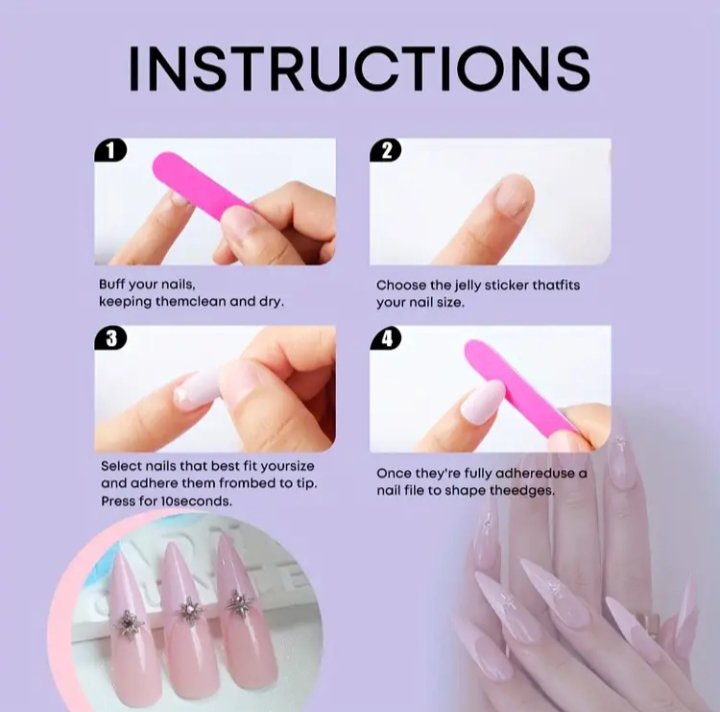 INSTRUCTIONS

1

Buff your nails, keeping themclean and dry.

2

Choose the jelly sticker thatfits your nail size.

3

Select nails that best fit yoursize and adhere them frombed to tip. Press for 10seconds.

4

Once they're fully adhereduse a nail file to shape theedges.