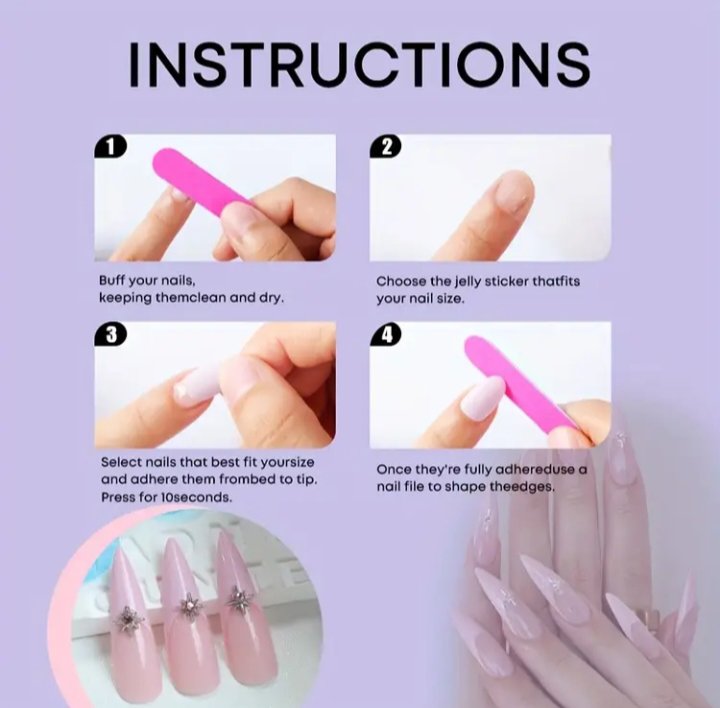 INSTRUCTIONS

1

Buff your nails, keeping themclean and dry.

2

Choose the jelly sticker thatfits your nail size.

3

Select nails that best fit yoursize and adhere them frombed to tip. Press for 10seconds.

4

Once they're fully adhereduse a nail file to shape theedges.